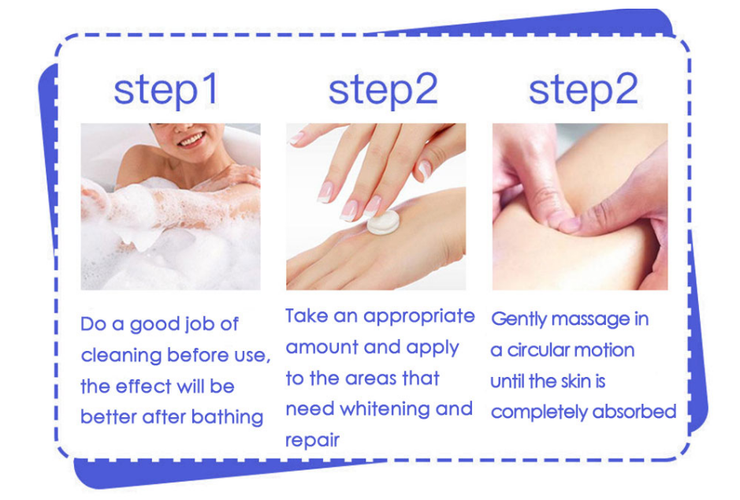 step1

Do a good job of cleaning before use, the effect will be better after bathing

step2

Take an appropriate amount and apply to the areas that need whitening and repair

step2

Gently massage in a circular motion until the skin is completely absorbed